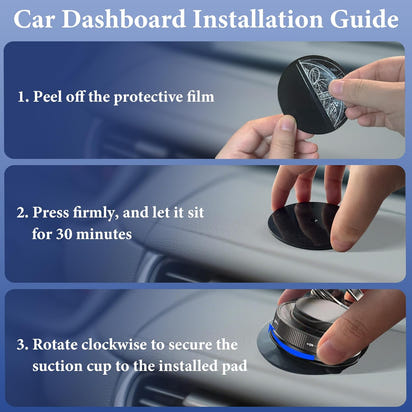 Car Dashboard Installation Guide

1. Peel off the protective film

2. Press firmly, and let it sit for 30 minutes

3. Rotate clockwise to secure the suction cup to the installed pad